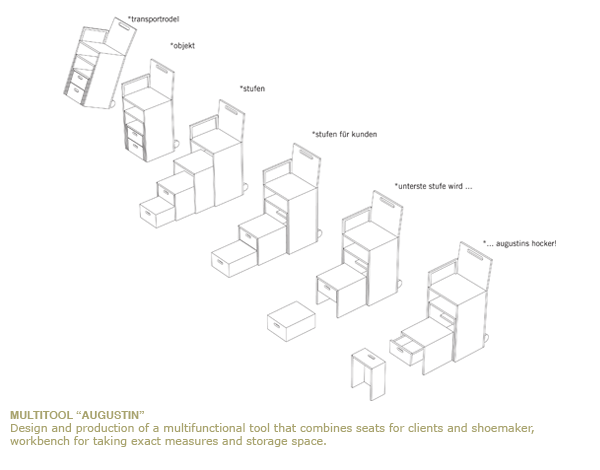 *transportrodel

*objekt

*stufen

*stufen für kunden

*unterste stufe wird ...

*... augustins hocker!

MULTITOOL “AUGUSTIN”
Design and production of a multifunctional tool that combines seats for clients and shoemaker, workbench for taking exact measures and storage space.