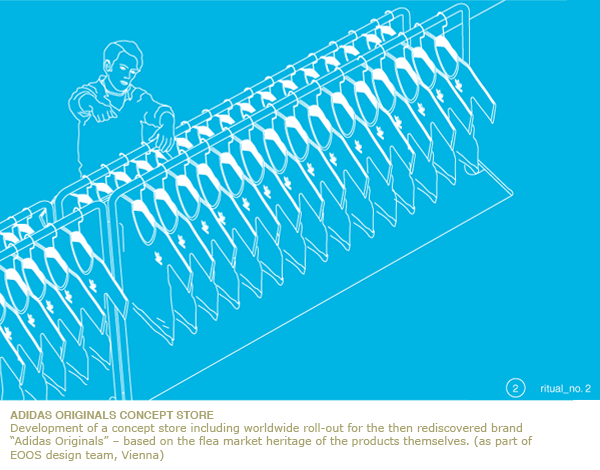 2 ritual_no. 2

ADIDAS ORIGINALS CONCEPT STORE
Development of a concept store including worldwide roll-out for the then rediscovered brand "Adidas Originals" – based on the flea market heritage of the products themselves. (as part of EOOS design team, Vienna)